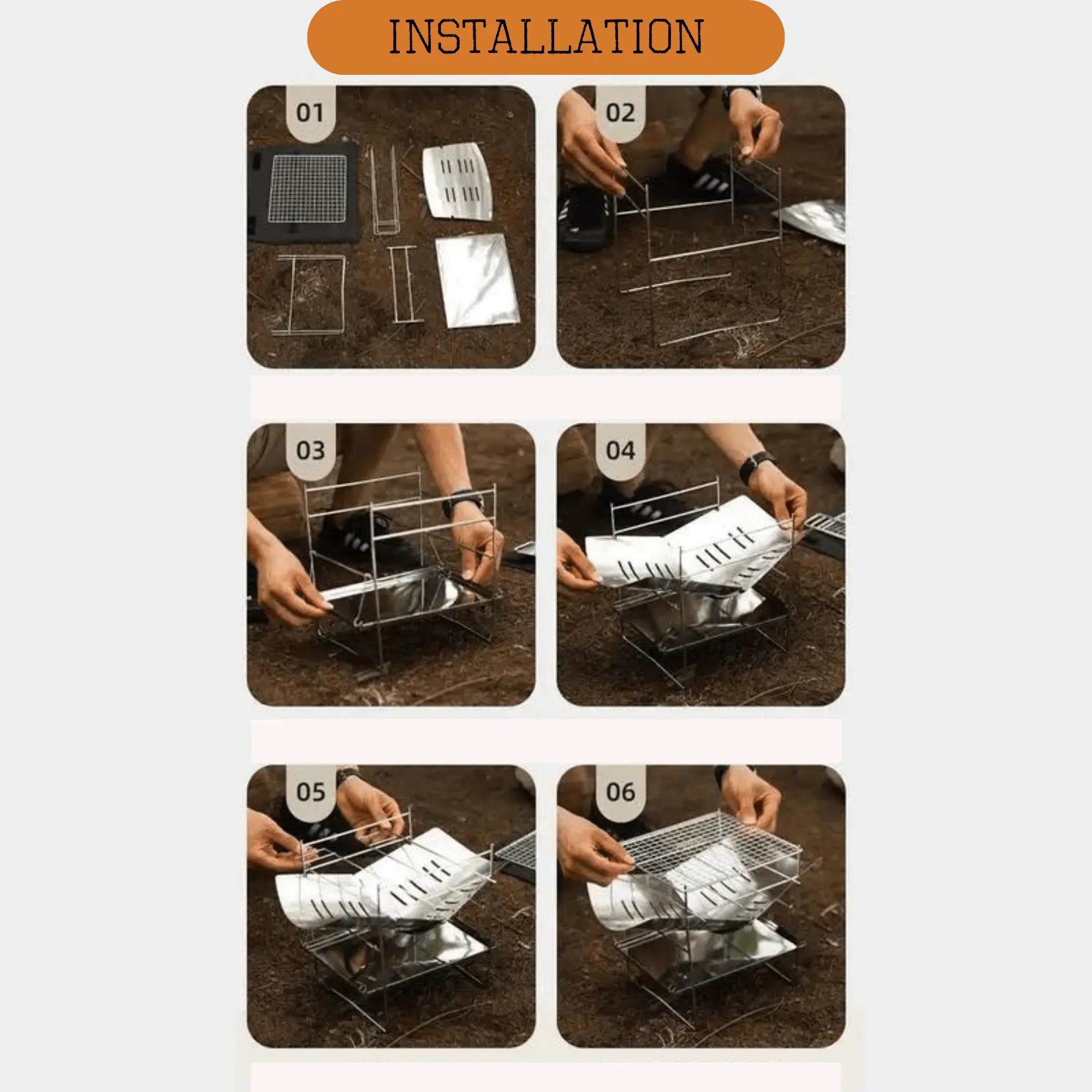 INSTALLATION

01

02

03

04

05

06