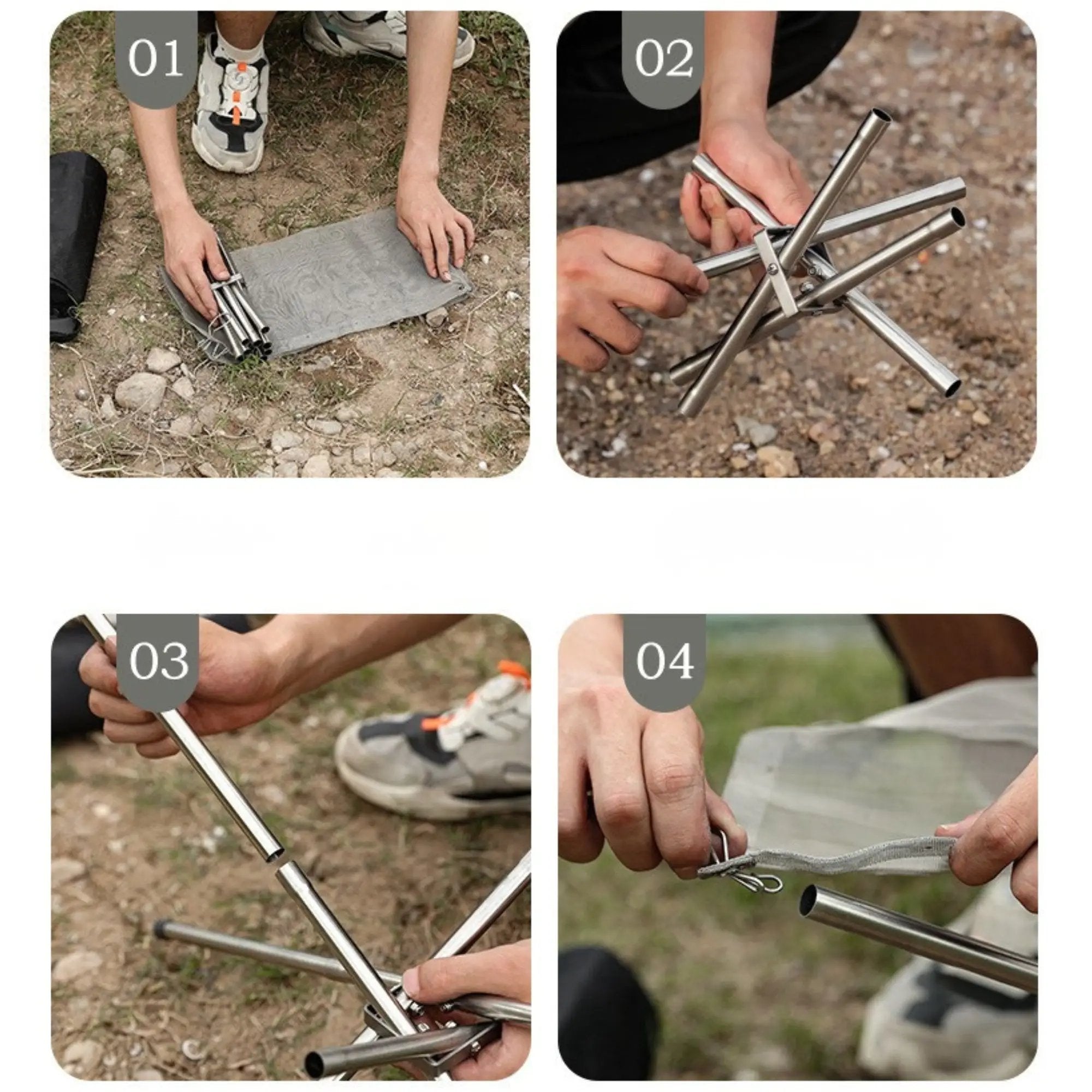 01

02

03

04