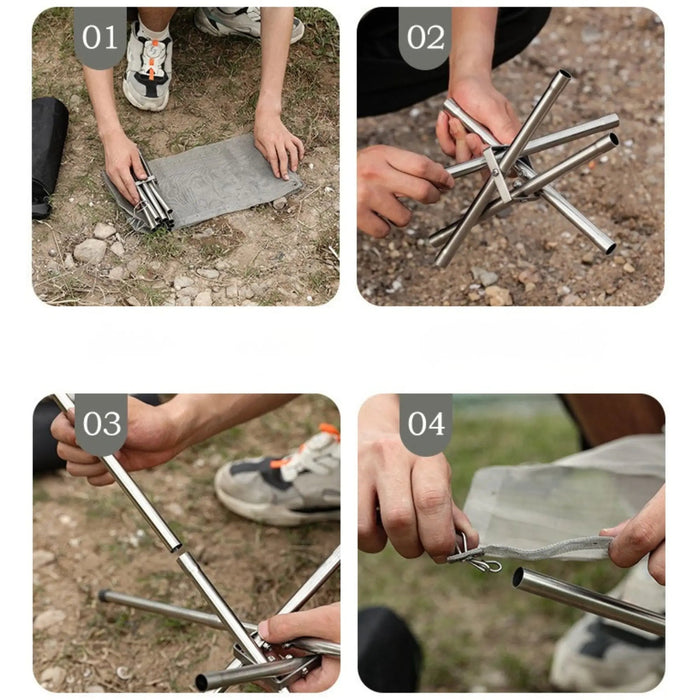 01

02

03

04